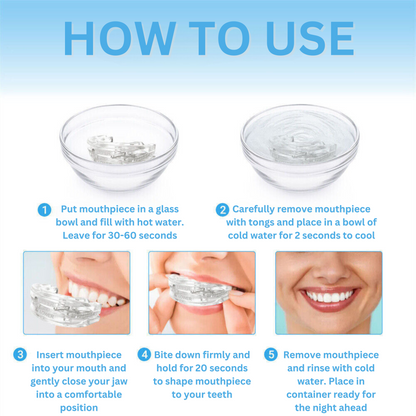 HOW TO USE

1 Put mouthpiece in a glass bowl and fill with hot water. Leave for 30-60 seconds

2 Carefully remove mouthpiece with tongs and place in a bowl of cold water for 2 seconds to cool

3 Insert mouthpiece into your mouth and gently close your jaw into a comfortable position

4 Bite down firmly and hold for 20 seconds to shape mouthpiece to your teeth

5 Remove mouthpiece and rinse with cold water. Place in container ready for the night ahead